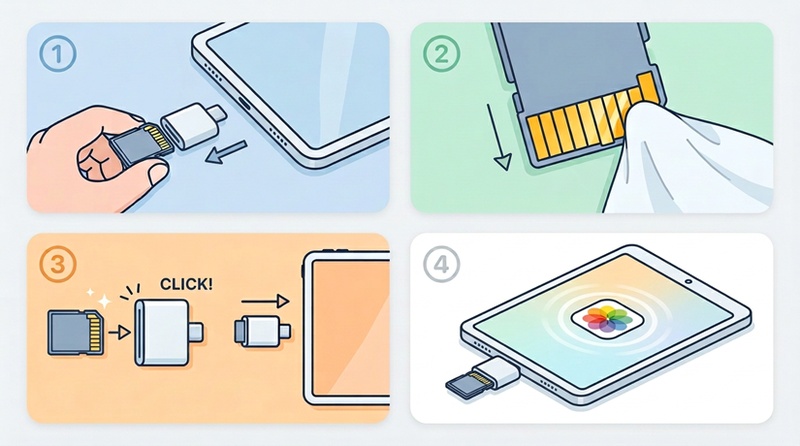 1

2

3

CLICK!

4